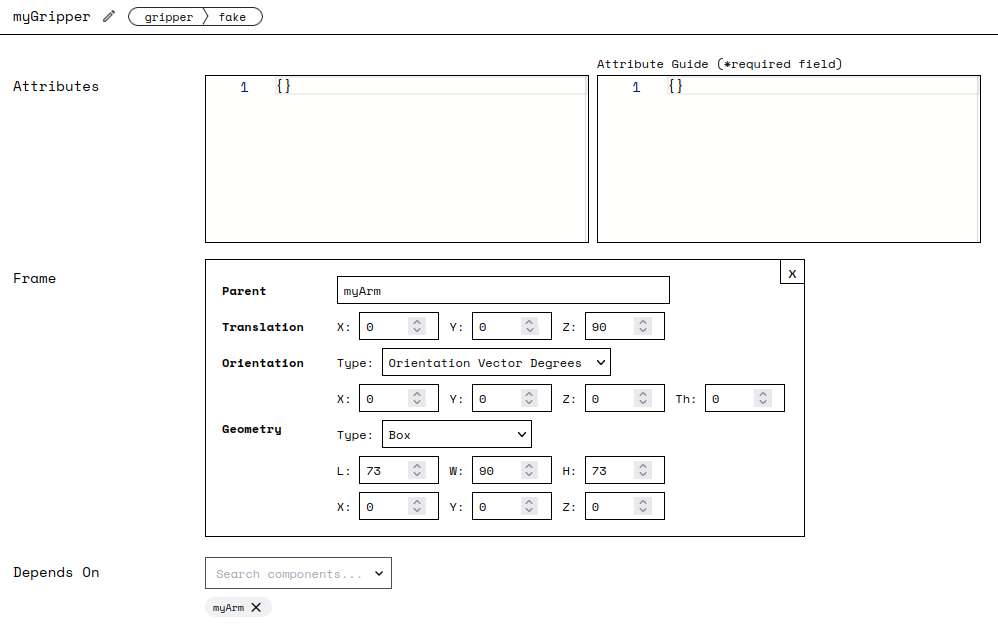 myGripper gripper fake

Attributes

1 {}

Attribute Guide (*required field)

1 {}

Frame

x

Parent myArm

Translation X: 0 Y: 0 Z: 90

Orientation Type: Orientation Vector Degrees

X: 0 Y: 0 Z: 0 Th: 0

Geometry Type: Box

L: 73 W: 90 H: 73

X: 0 Y: 0 Z: 0

Depends On

Search components...

myArm